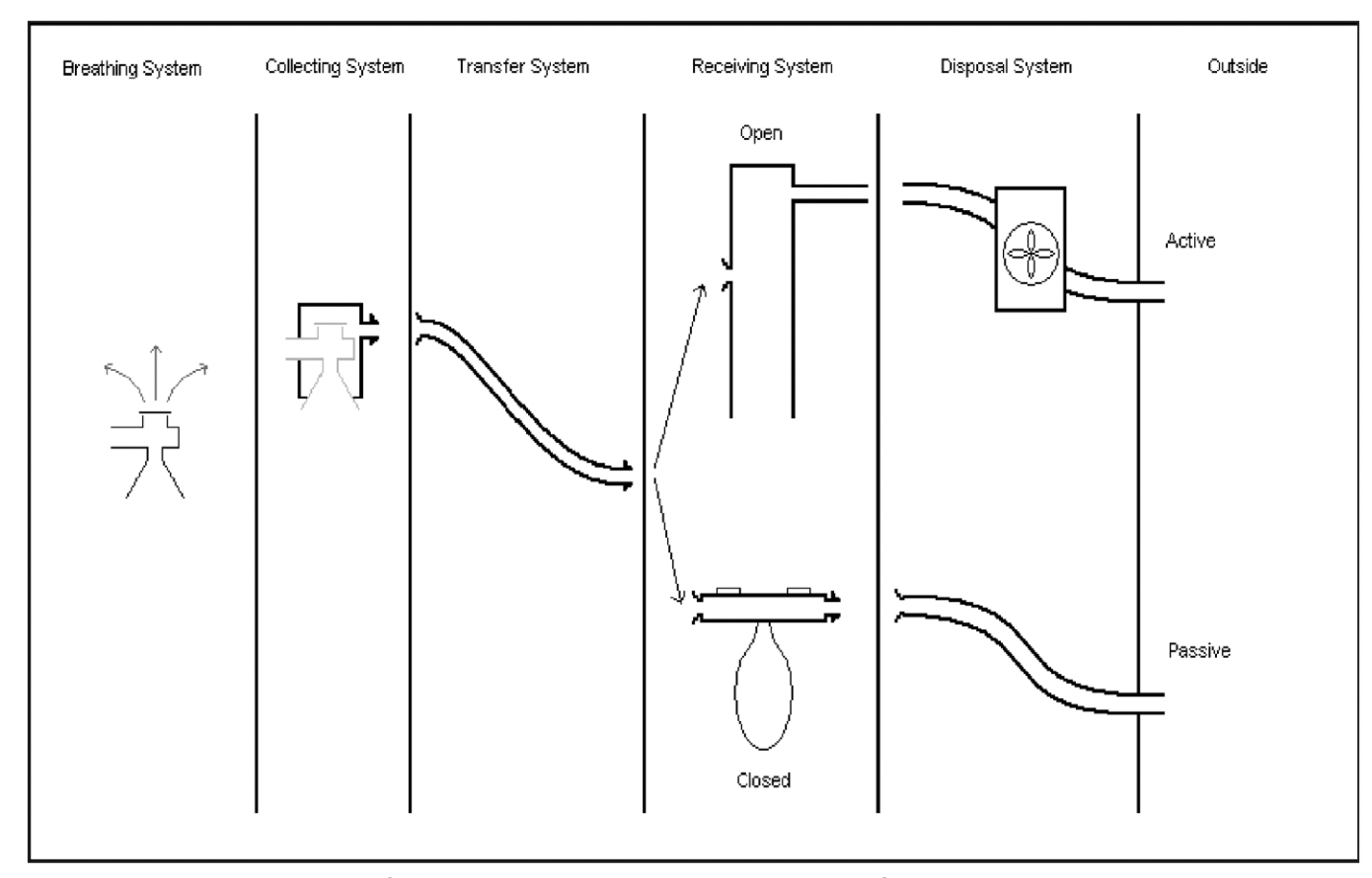 Breathing System
Collecting System
Transfer System
Receiving System
Disposal System
Outside

Open

Active

Passive

Closed